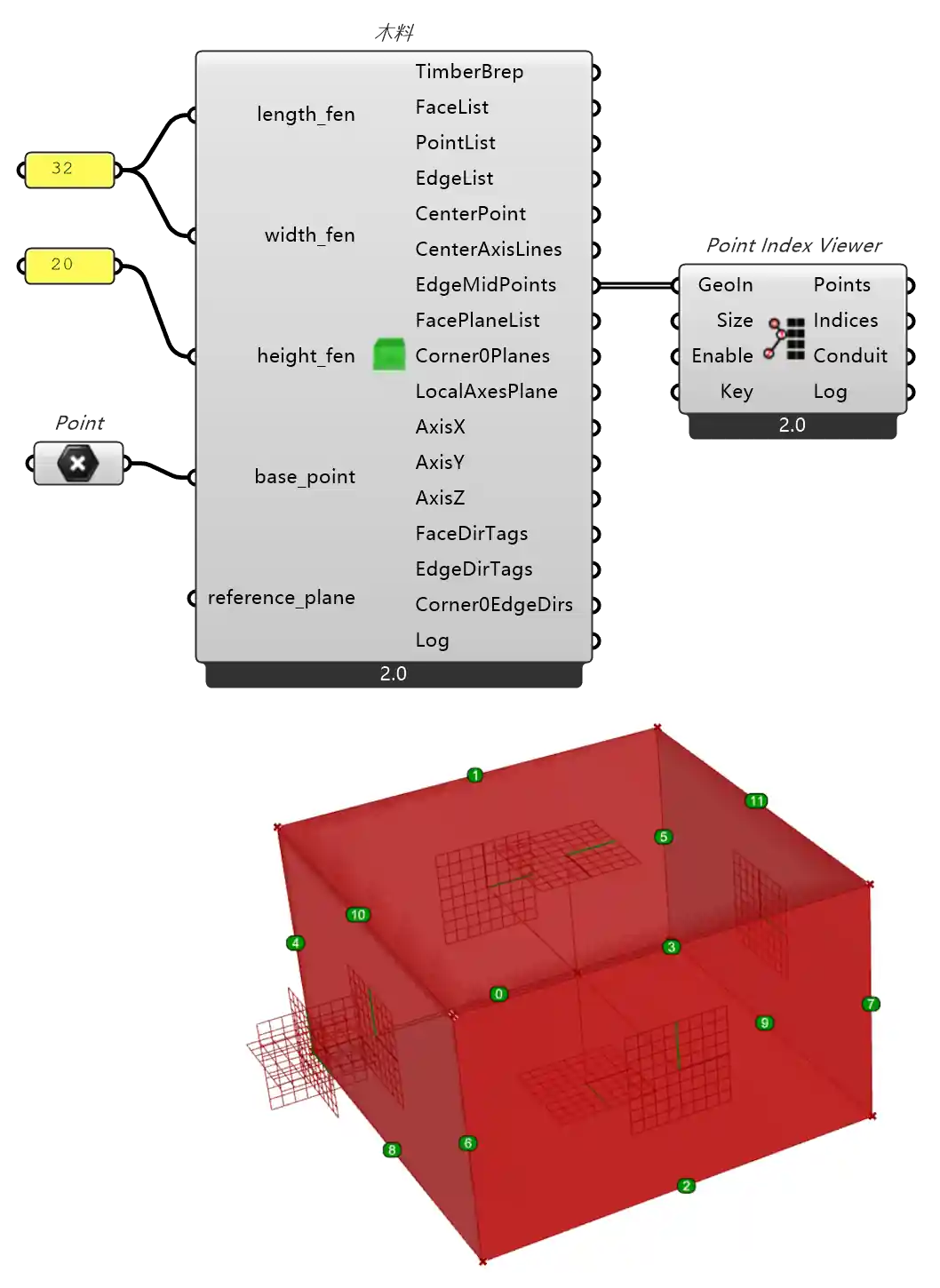 木料

32

20

Point

length_fen

width_fen

height_fen

base_point

reference_plane

TimberBrep
FaceList
PointList
EdgeList
CenterPoint
CenterAxisLines
EdgeMidPoints
FacePlaneList
Corner0Planes
LocalAxesPlane
AxisX
AxisY
AxisZ
FaceDirTags
EdgeDirTags
Corner0EdgeDirs
Log

2.0

Point Index Viewer

GeoIn
Size
Enable
Key

Points
Indices
Conduit
Log

2.0

1
11
5
10
4
3
0
7
9
8
6
2